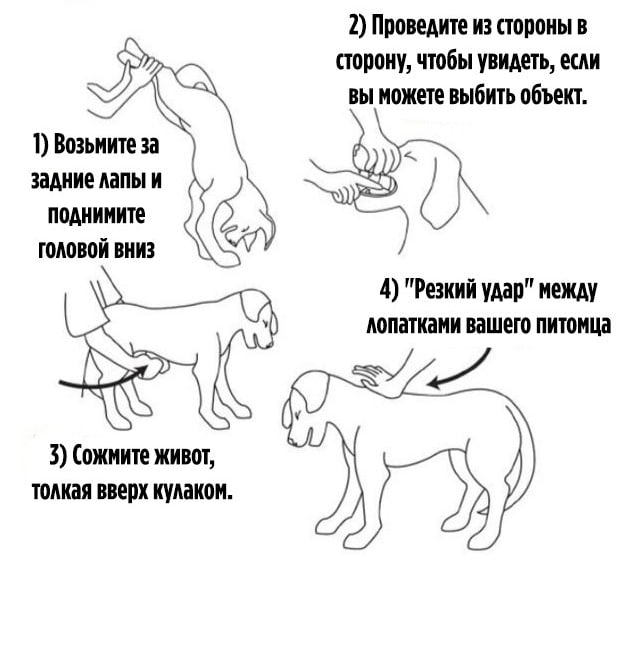 1) Возьмите за задние лапы и поднимите головой вниз

2) Проведите из стороны в сторону, чтобы увидеть, если вы можете выбить объект.

3) Сожмите живот, толкая вверх кулаком.

4) "Резкий удар" между лопатками вашего питомца